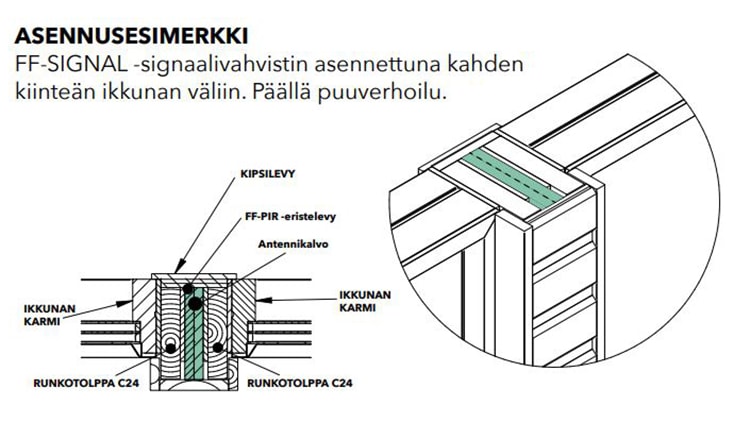 ASENNUSESIMERKKI
FF-SIGNAL -signaalivahvistin asennettuna kahden kiinteän ikkunan väliin. Päällä puuverhoilu.

KIPSILEVY
FF-PIR -eristelevy
Antennikalvo
IKKUNAN KARMI
IKKUNAN KARMI
RUNKOTOLPPA C24
RUNKOTOLPPA C24